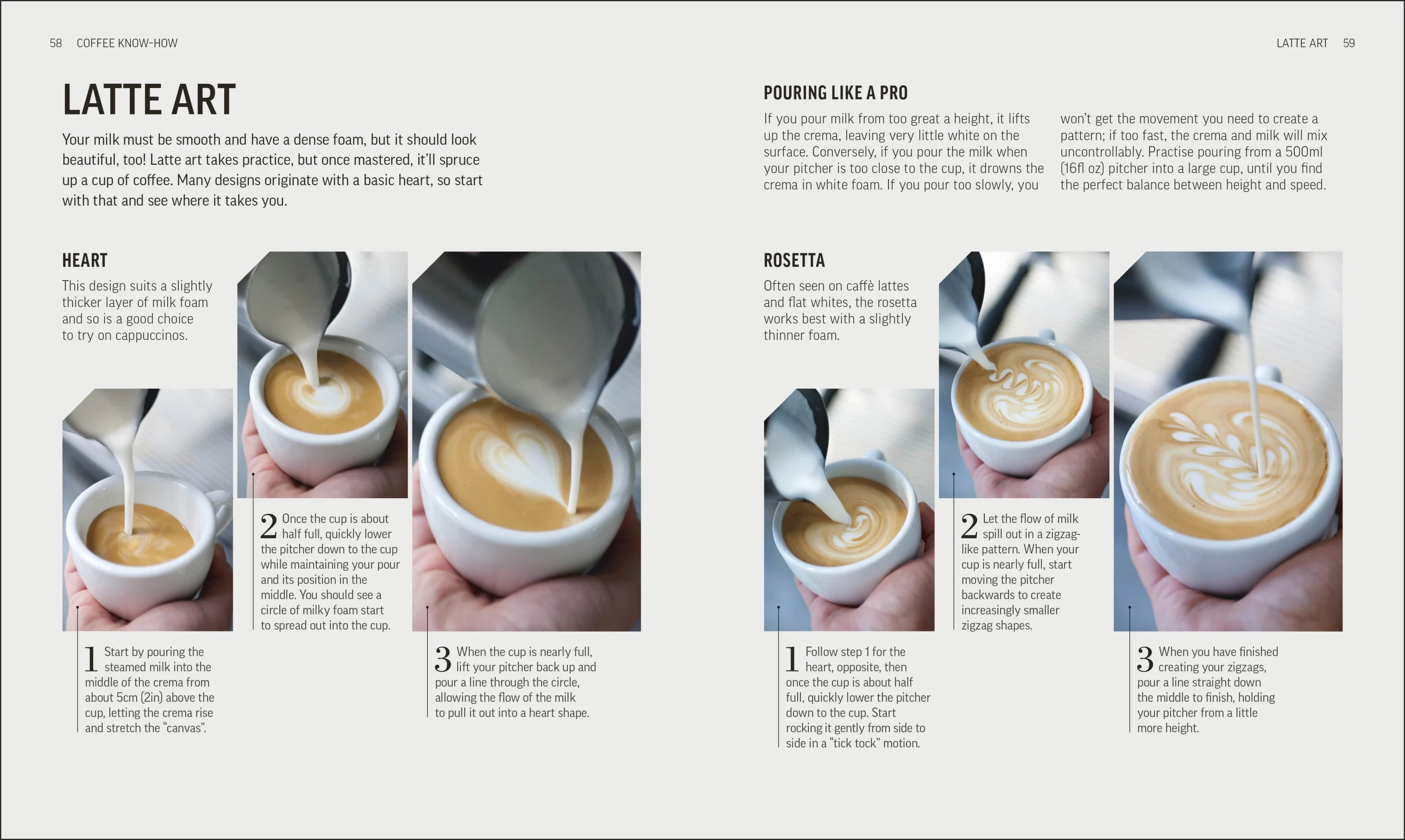 58 COFFEE KNOW-HOW

LATTE ART

Your milk must be smooth and have a dense foam, but it should look beautiful, too! Latte art takes practice, but once mastered, it'll spruce up a cup of coffee. Many designs originate with a basic heart, so start with that and see where it takes you.

HEART

This design suits a slightly thicker layer of milk foam and so is a good choice to try on cappuccinos.

1 Start by pouring the steamed milk into the middle of the crema from about 5cm (2in) above the cup, letting the crema rise and stretch the "canvas".

2 Once the cup is about half full, quickly lower the pitcher down to the cup while maintaining your pour and its position in the middle. You should see a circle of milky foam start to spread out into the cup.

3 When the cup is nearly full, lift your pitcher back up and pour a line through the circle, allowing the flow of the milk to pull it out into a heart shape.

LATTE ART 59

POURING LIKE A PRO

If you pour milk from too great a height, it lifts up the crema, leaving very little white on the surface. Conversely, if you pour the milk when your pitcher is too close to the cup, it drowns the crema in white foam. If you pour too slowly, you won't get the movement you need to create a pattern; if too fast, the crema and milk will mix uncontrollably. Practise pouring from a 500ml (16fl oz) pitcher into a large cup, until you find the perfect balance between height and speed.

ROSETTA

Often seen on caffè lattes and flat whites, the rosetta works best with a slightly thinner foam.

1 Follow step 1 for the heart, opposite, then once the cup is about half full, quickly lower the pitcher down to the cup. Start rocking it gently from side to side in a "tick tock" motion.

2 Let the flow of milk spill out in a zigzag-like pattern. When your cup is nearly full, start moving the pitcher backwards to create increasingly smaller zigzag shapes.

3 When you have finished creating your zigzags, pour a line straight down the middle to finish, holding your pitcher from a little more height.